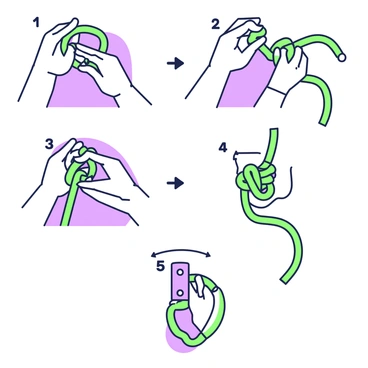 1

2

3

4

5