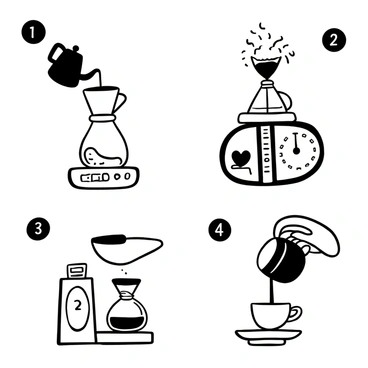 1
2
3
2
4